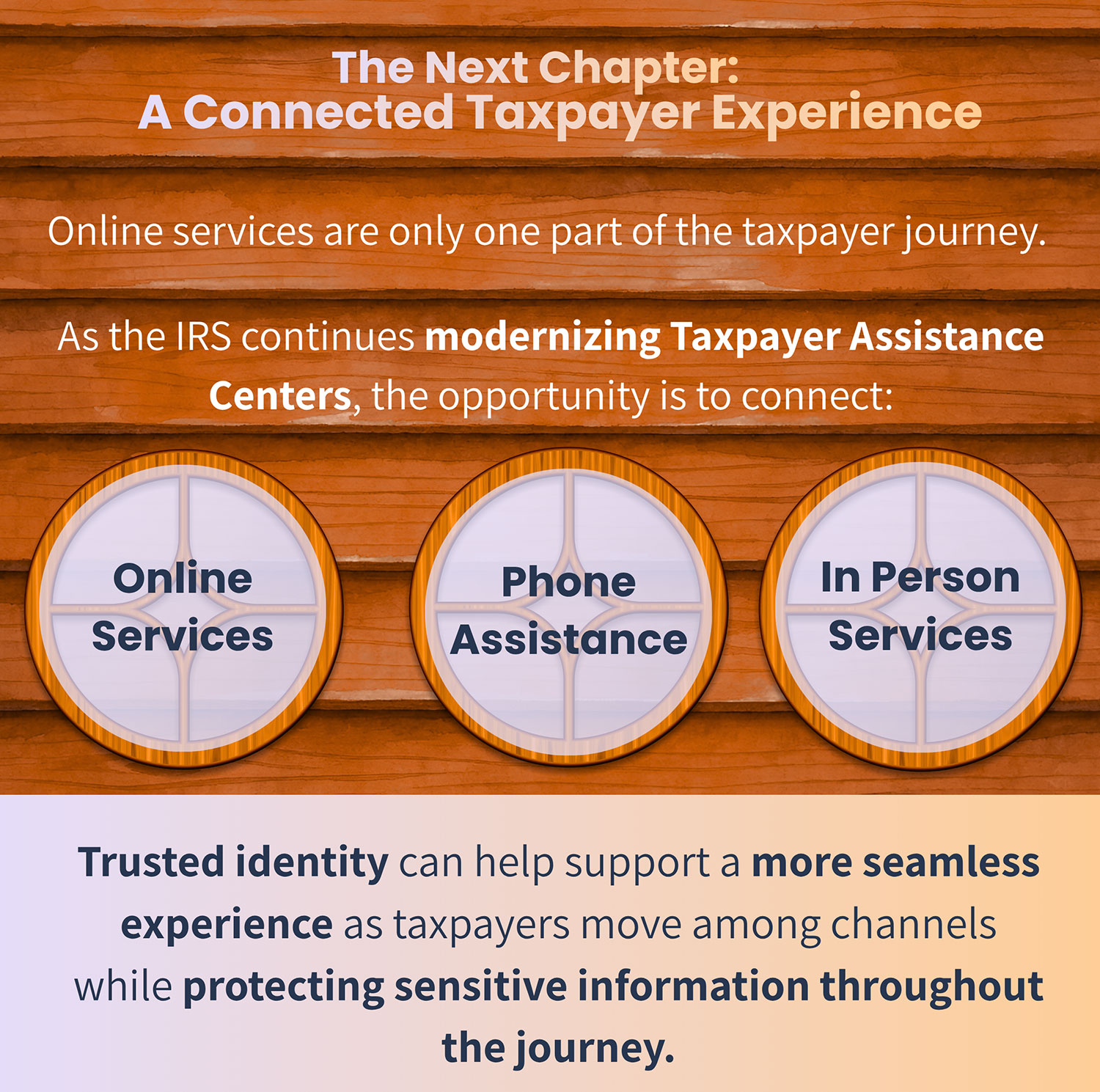 The Next Chapter:
A Connected Taxpayer Experience

Online services are only one part of the taxpayer journey.

As the IRS continues modernizing Taxpayer Assistance Centers, the opportunity is to connect:

Online Services

Phone Assistance

In Person Services

Trusted identity can help support a more seamless experience as taxpayers move among channels while protecting sensitive information throughout the journey.