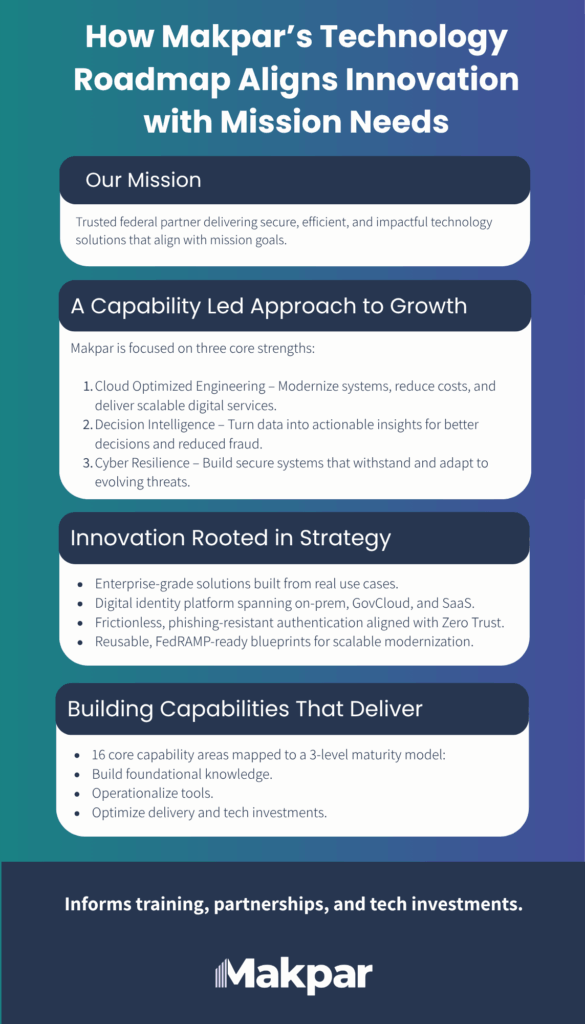 How Makpar's Technology Roadmap Aligns Innovation with Mission Needs

Our Mission

Trusted federal partner delivering secure, efficient, and impactful technology solutions that align with mission goals.

A Capability Led Approach to Growth

Makpar is focused on three core strengths:

1. Cloud Optimized Engineering – Modernize systems, reduce costs, and deliver scalable digital services.
2. Decision Intelligence – Turn data into actionable insights for better decisions and reduced fraud.
3. Cyber Resilience – Build secure systems that withstand and adapt to evolving threats.

Innovation Rooted in Strategy

- Enterprise-grade solutions built from real use cases.
- Digital identity platform spanning on-prem, GovCloud, and SaaS.
- Frictionless, phishing-resistant authentication aligned with Zero Trust.
- Reusable, FedRAMP-ready blueprints for scalable modernization.

Building Capabilities That Deliver

- 16 core capability areas mapped to a 3-level maturity model:
- Build foundational knowledge.
- Operationalize tools.
- Optimize delivery and tech investments.

Informs training, partnerships, and tech investments.

Makpar